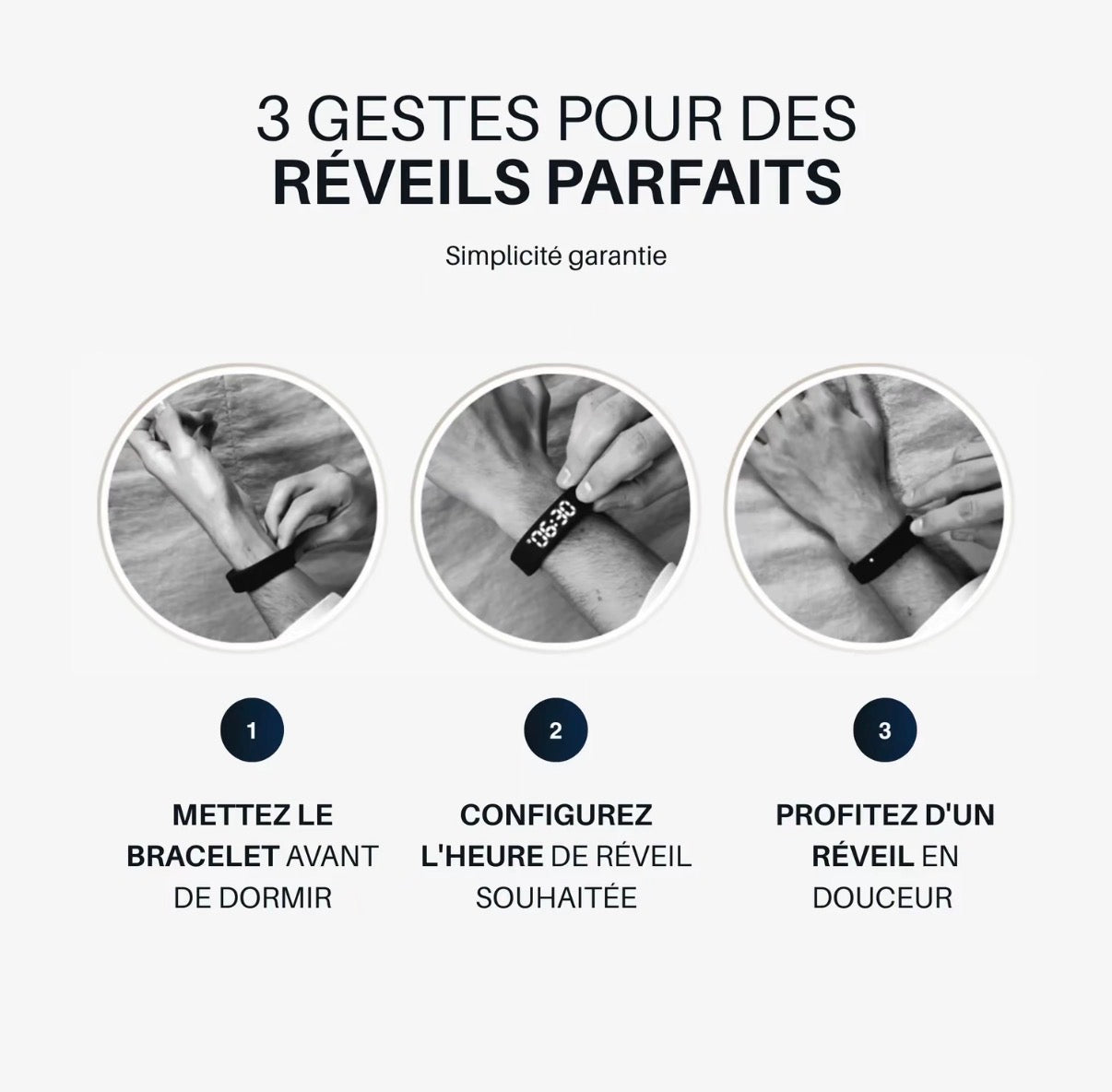 3 GESTES POUR DES
RÉVEILS PARFAITS

Simplicité garantie

06:30

1

METTEZ LE BRACELET AVANT DE DORMIR

2

CONFIGUREZ L'HEURE DE RÉVEIL SOUHAITÉE

3

PROFITEZ D'UN RÉVEIL EN DOUCEUR